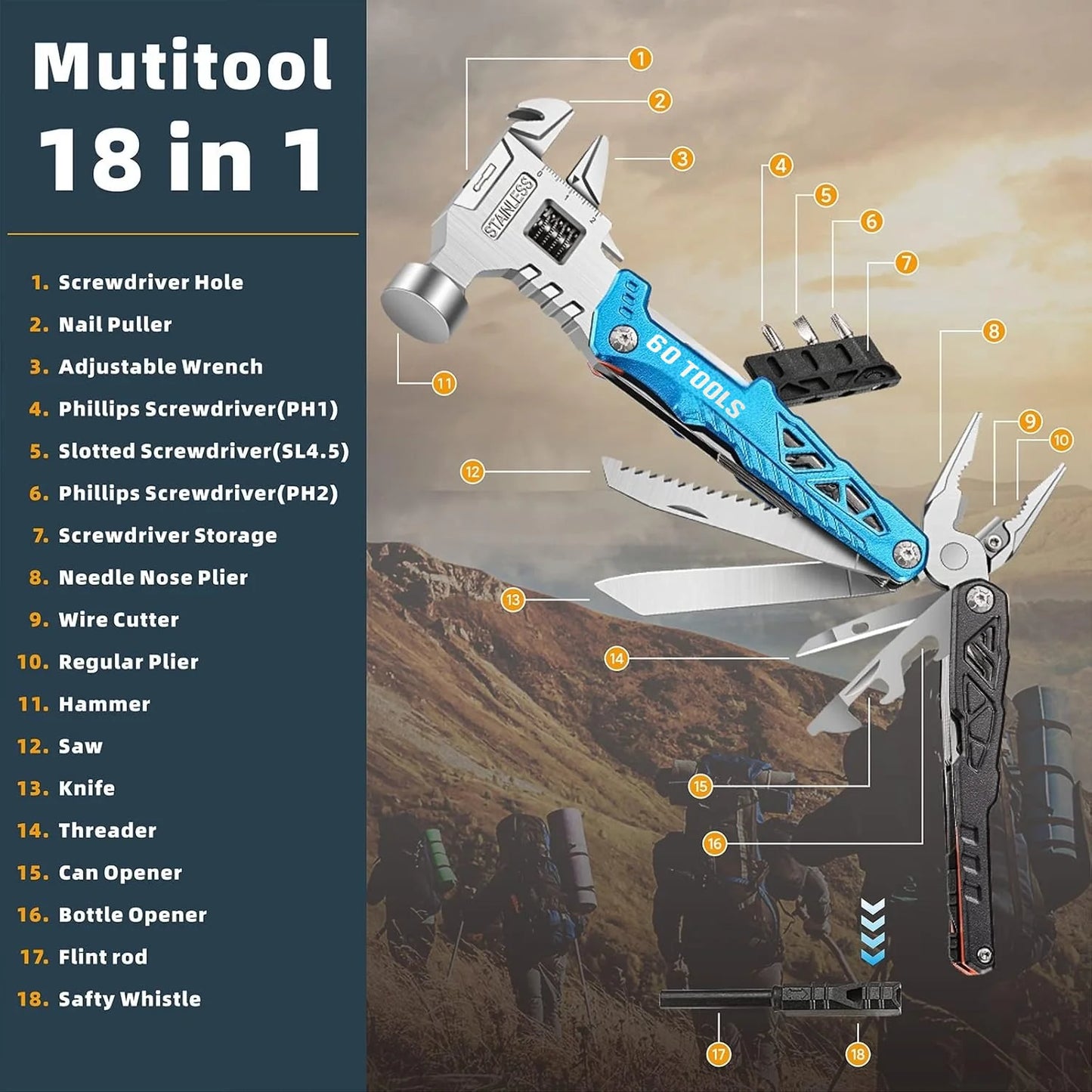 Mutitool
18 in 1

1. Screwdriver Hole
2. Nail Puller
3. Adjustable Wrench
4. Phillips Screwdriver(PH1)
5. Slotted Screwdriver(SL4.5)
6. Phillips Screwdriver(PH2)
7. Screwdriver Storage
8. Needle Nose Plier
9. Wire Cutter
10. Regular Plier
11. Hammer
12. Saw
13. Knife
14. Threader
15. Can Opener
16. Bottle Opener
17. Flint rod
18. Safty Whistle

1
2
3
4
5
6
7
8
9
10
11
12
13
14
15
16
17
18

STAINLESS
0 1 2
60 TOOLS